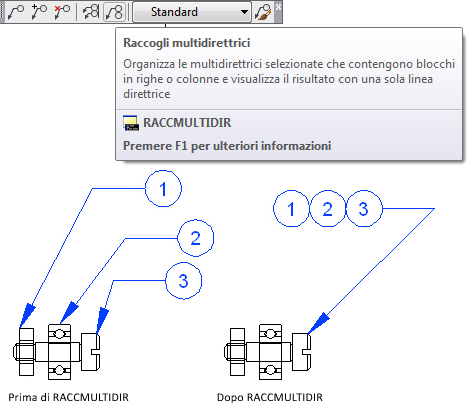 Standard

Raccogli multidirettrici

Organizza le multidirettrici selezionate che contengono blocchi in righe o colonne e visualizza il risultato con una sola linea direttrice

RACCMULTIDIR

Premere F1 per ulteriori informazioni

1

2

3

1 2 3

Prima di RACCMULTIDIR

Dopo RACCMULTIDIR