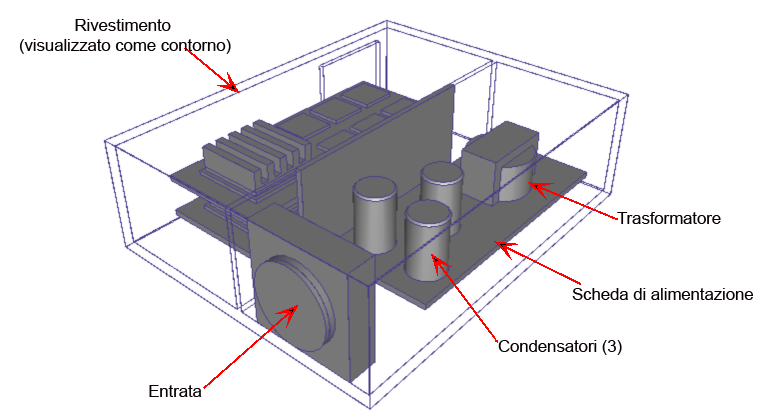 Rivestimento
(visualizzato come contorno)

Trasformatore

Scheda di alimentazione

Condensatori (3)

Entrata