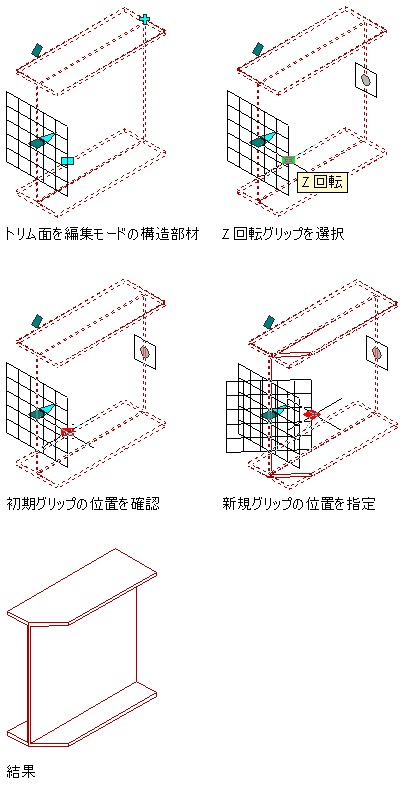 Z 回転

トリム面を編集モードの構造部材

Z 回転グリップを選択

初期グリップの位置を確認

新規グリップの位置を指定

結果