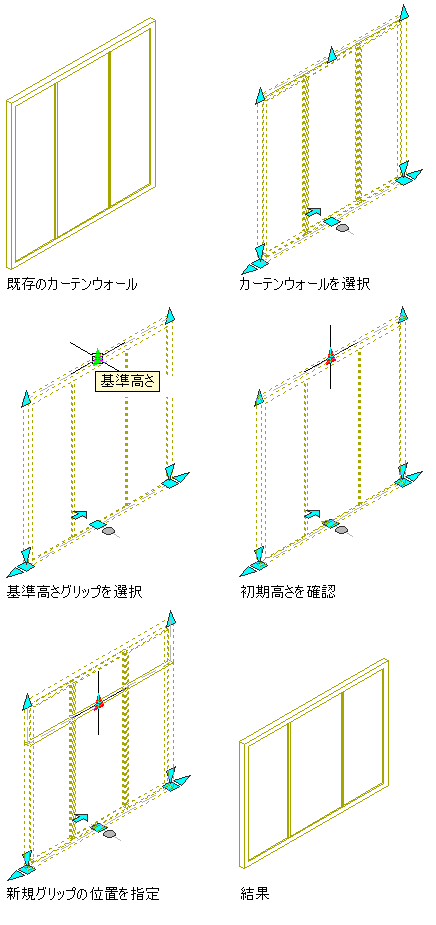 既存のカーテンウォール

カーテンウォールを選択

基準高さ

基準高さグリップを選択

初期高さを確認

新規グリップの位置を指定

結果