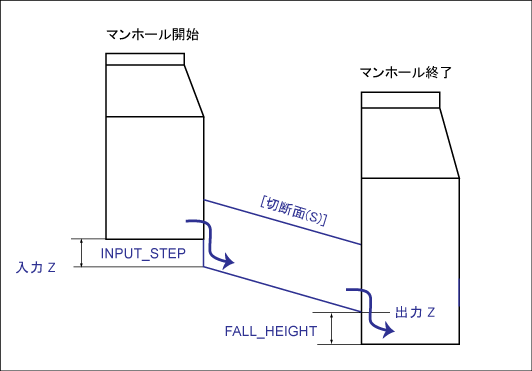 マンホール開始

マンホール終了

[切断面(S)]

INPUT_STEP

入力 Z

出力 Z

FALL_HEIGHT