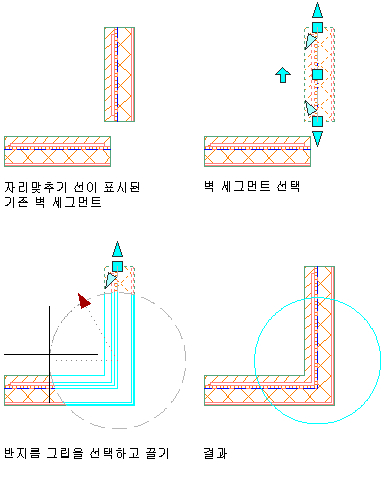 자리맞추기 선이 표시된 기존 벽 세그먼트

벽 세그먼트 선택

반지름 그립을 선택하고 끌기

결과