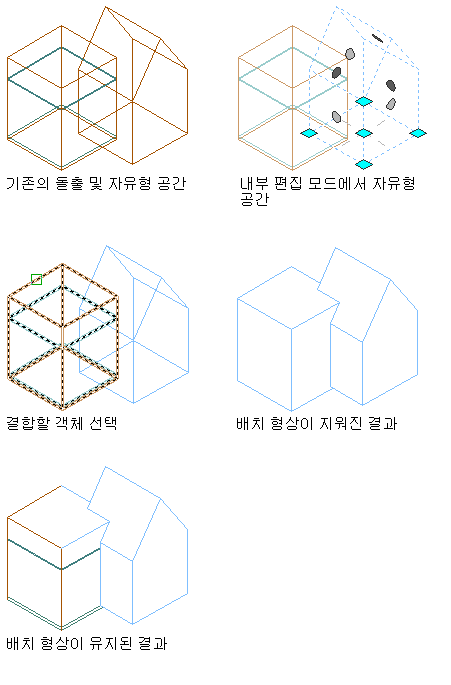 기존의 돌출 및 자유형 공간

내부 편집 모드에서 자유형 공간

결합할 객체 선택

배치 형상이 지워진 결과

배치 형상이 유지된 결과