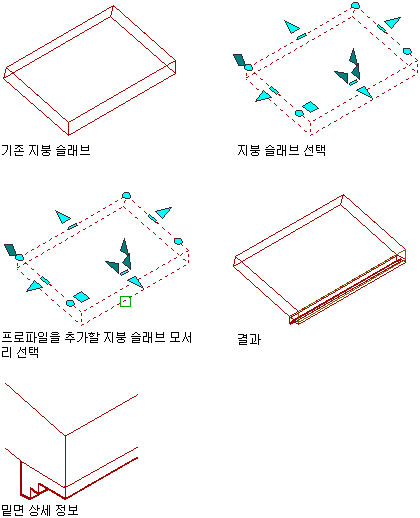 기존 지붕 슬래브

지붕 슬래브 선택

프로파일을 추가할 지붕 슬래브 모서리 선택

결과

밑면 상세 정보