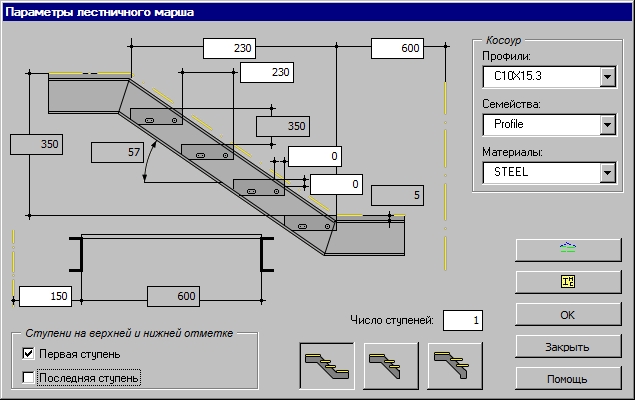 Параметры лестничного марша

230
600
230
350
350
57
0
0
5
150
600

Косоур
Профили:
C10X15.3
Семейства:
Profile
Материалы:
STEEL

Число ступеней: 1

Ступени на верхней и нижней отметке
Первая ступень
Последняя ступень

OK
Закрыть
Помощь