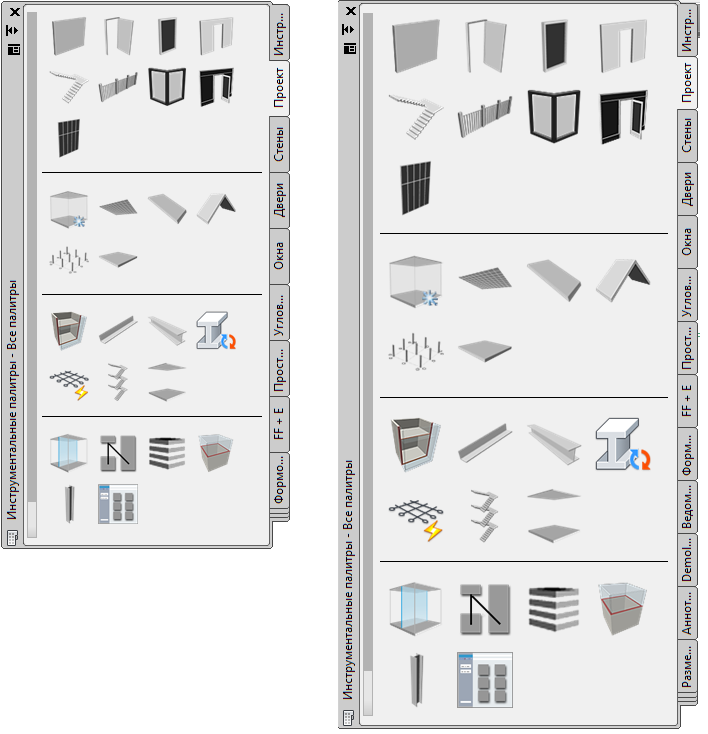 Инструментальные палитры - Все палитры

Инстр...
Проект
Стены
Двери
Окна
Углов...
Прост...
FF + E
Формо...

Инструментальные палитры - Все палитры

Инстр...
Проект
Стены
Двери
Окна
Углов...
Прост...
FF + E
Форм...
Ведом...
Demol...
Аннот...
Разме...