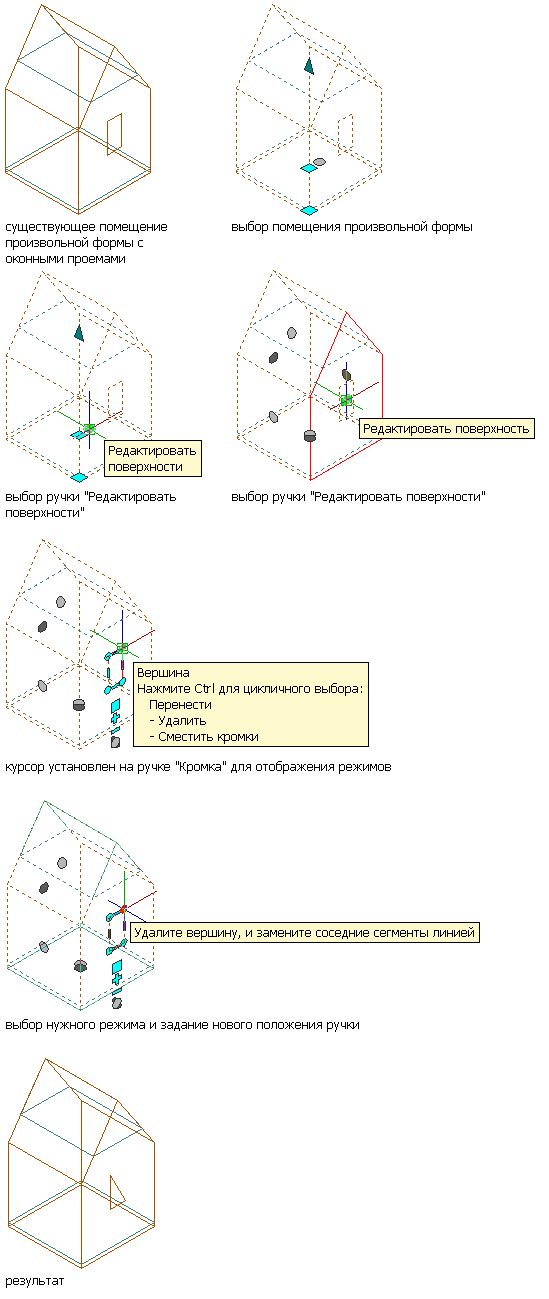 существующее помещение произвольной формы с оконными проемами

выбор помещения произвольной формы

Редактировать поверхности

выбор ручки "Редактировать поверхности"

Редактировать поверхность

выбор ручки "Редактировать поверхности"

Вершина
Нажмите Ctrl для цикличного выбора:
Перенести
- Удалить
- Сместить кромки

курсор установлен на ручке "Кромка" для отображения режимов

Удалите вершину, и замените соседние сегменты линией

выбор нужного режима и задание нового положения ручки

результат