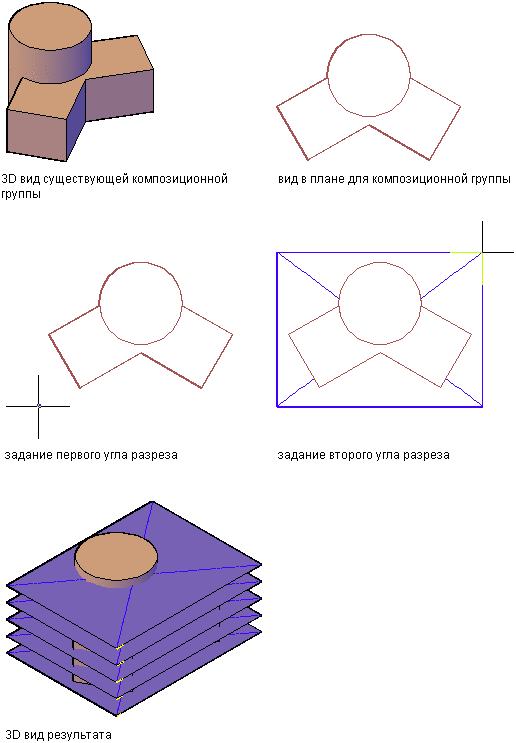 3D вид существующей композиционной группы

вид в плане для композиционной группы

задание первого угла разреза

задание второго угла разреза

3D вид результата