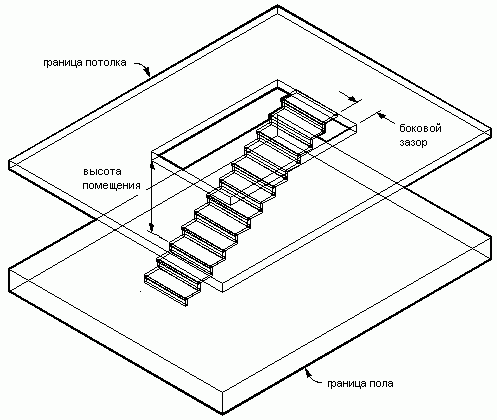 граница потолка

боковой зазор

высота помещения

граница пола