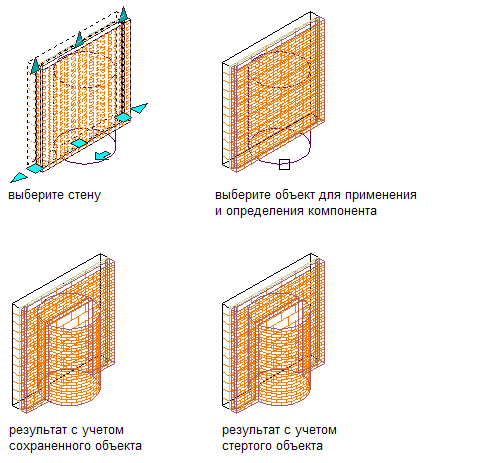 выберите стену

выберите объект для применения и определения компонента

результат с учетом сохраненного объекта

результат с учетом стертого объекта