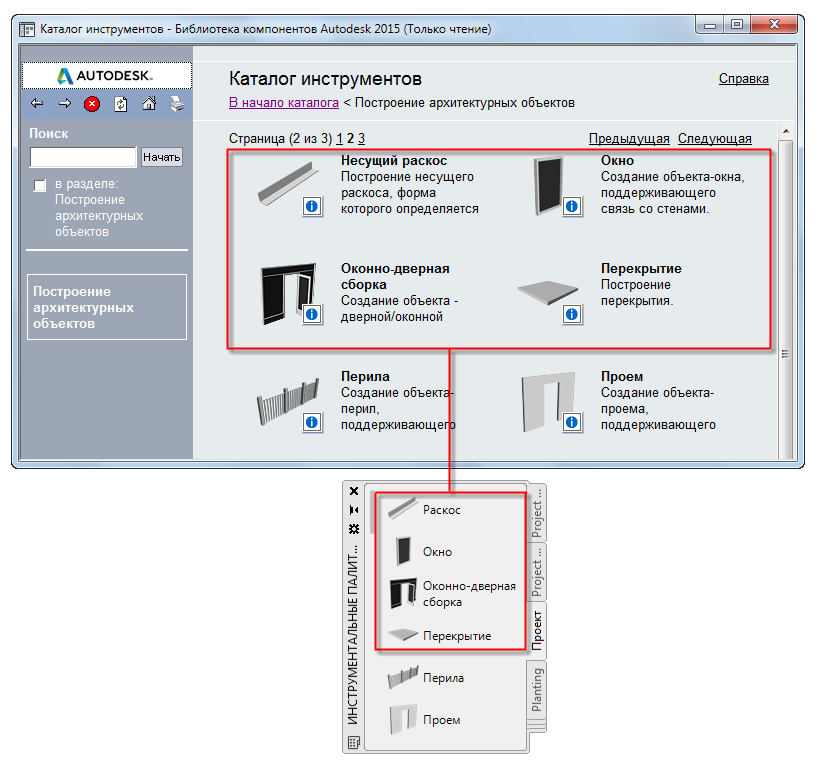 Каталог инструментов - Библиотека компонентов Autodesk 2015 (Только чтение)

AUTODESK.

Поиск

Начать

в разделе: Построение архитектурных объектов

Построение архитектурных объектов

Каталог инструментов

Справка

В начало каталога < Построение архитектурных объектов

Страница (2 из 3) 1 2 3

Предыдущая Следующая

Несущий раскос
Построение несущего раскоса, форма которого определяется

Окно
Создание объекта-окна, поддерживающего связь со стенами.

Оконно-дверная сборка
Создание объекта - дверной/оконной

Перекрытие
Построение перекрытия.

Перила
Создание объекта-перил, поддерживающего

Проем
Создание объекта-проема, поддерживающего

ИНСТРУМЕНТАЛЬНЫЕ ПАЛИТ...

Раскос

Окно

Оконно-дверная сборка

Перекрытие

Перила

Проем

Project ...

Project ...

Проект

Planting