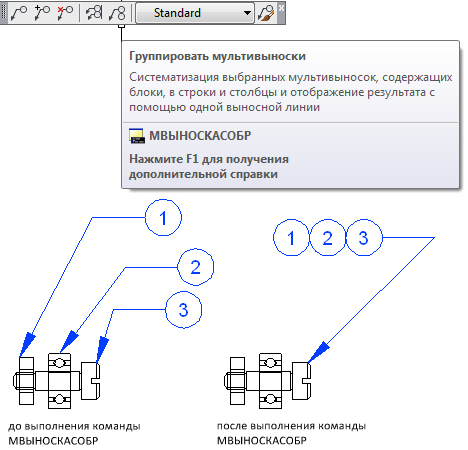 Standard

Группировать мультивыноски

Систематизация выбранных мультивыносок, содержащих блоки, в строки и столбцы и отображение результата с помощью одной выносной линии

МВЫНОСКАСОБР

Нажмите F1 для получения дополнительной справки

1

2

3

1 2 3

до выполнения команды МВЫНОСКАСОБР

после выполнения команды МВЫНОСКАСОБР