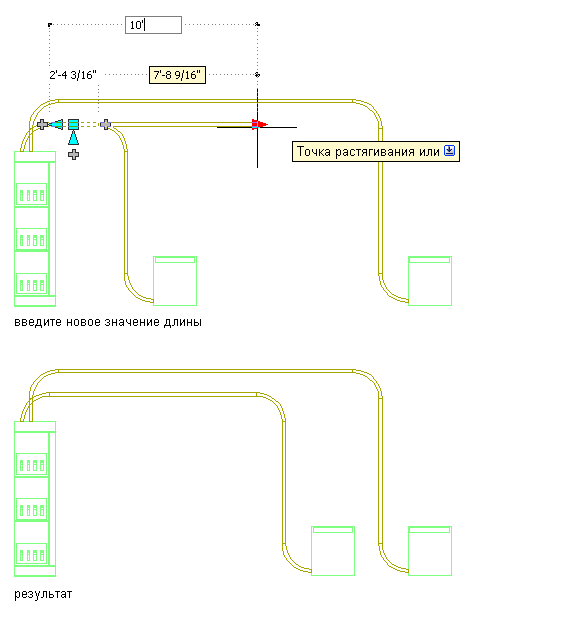 10'

2'-4 3/16"

7'-8 9/16"

Точка растягивания или

введите новое значение длины

результат