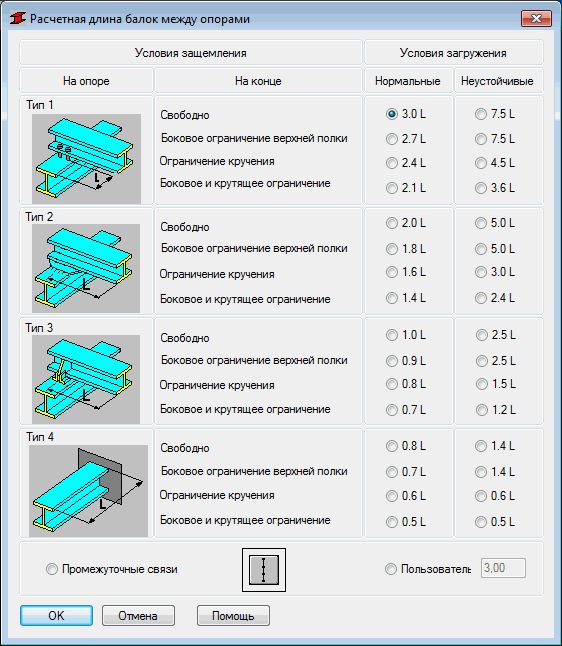 Расчетная длина балок между опорами

| Условия защемления | | Условия загружения | |
|---|---|---|---|
| На опоре | На конце | Нормальные | Неустойчивые |
| Тип 1 L | Свободно | 3.0 L | 7.5 L |
| | Боковое ограничение верхней полки | 2.7 L | 7.5 L |
| | Ограничение кручения | 2.4 L | 4.5 L |
| | Боковое и крутящее ограничение | 2.1 L | 3.6 L |
| Тип 2 L | Свободно | 2.0 L | 5.0 L |
| | Боковое ограничение верхней полки | 1.8 L | 5.0 L |
| | Ограничение кручения | 1.6 L | 3.0 L |
| | Боковое и крутящее ограничение | 1.4 L | 2.4 L |
| Тип 3 L | Свободно | 1.0 L | 2.5 L |
| | Боковое ограничение верхней полки | 0.9 L | 2.5 L |
| | Ограничение кручения | 0.8 L | 1.5 L |
| | Боковое и крутящее ограничение | 0.7 L | 1.2 L |
| Тип 4 L | Свободно | 0.8 L | 1.4 L |
| | Боковое ограничение верхней полки | 0.7 L | 1.4 L |
| | Ограничение кручения | 0.6 L | 0.6 L |
| | Боковое и крутящее ограничение | 0.5 L | 0.5 L |

Промежуточные связи

Пользователь 3,00

OK Отмена Помощь