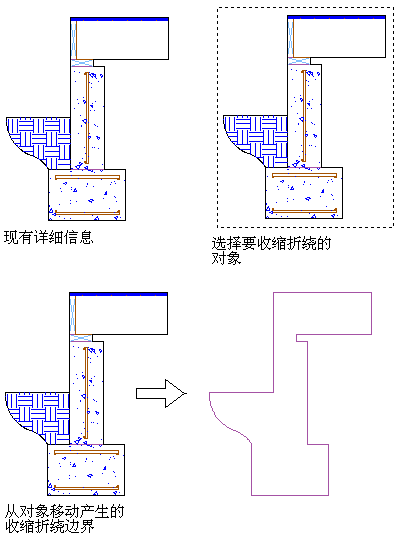 现有详细信息

选择要收缩折绕的对象

从对象移动产生的收缩折绕边界