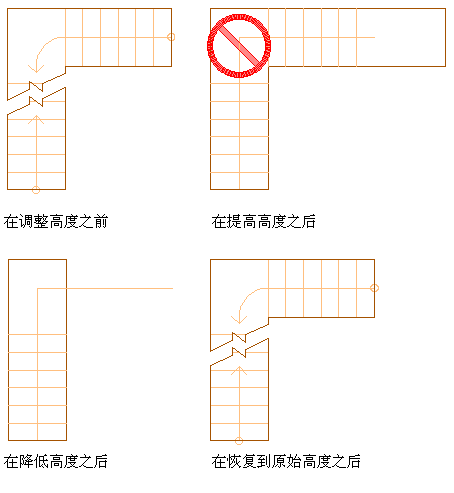 在调整高度之前

在提高高度之后

在降低高度之后

在恢复到原始高度之后