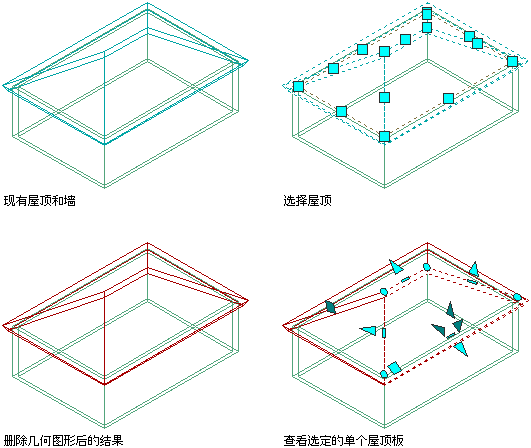 现有屋顶和墙

选择屋顶

删除几何图形后的结果

查看选定的单个屋顶板