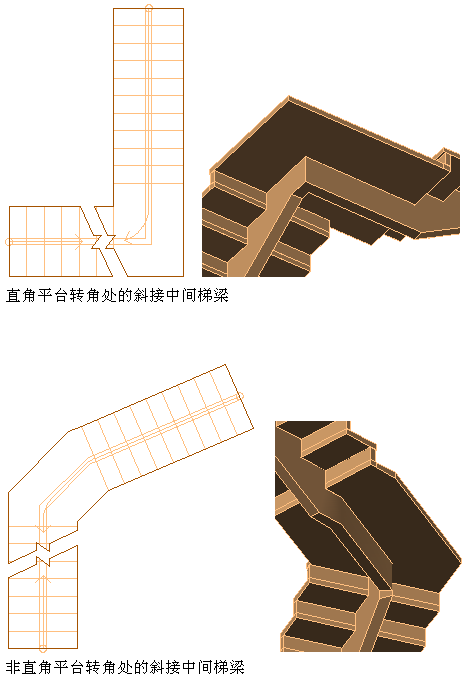 直角平台转角处的斜接中间梯梁

非直角平台转角处的斜接中间梯梁