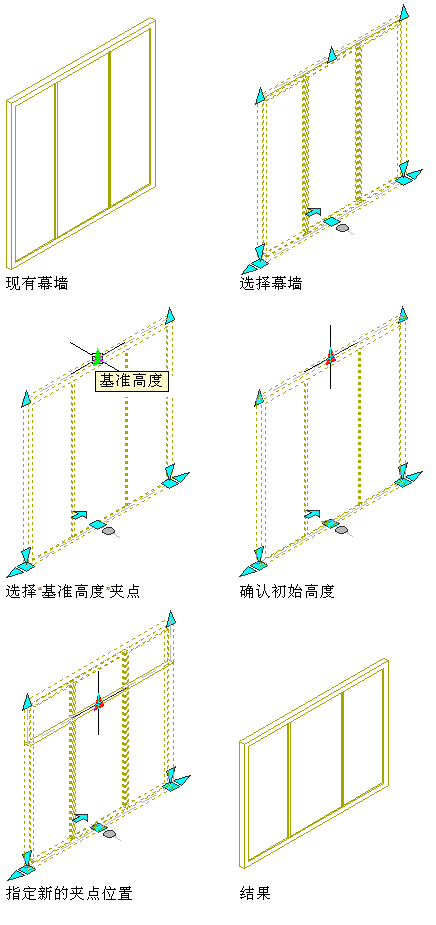 现有幕墙

选择幕墙

基准高度

选择基准高度夹点

确认初始高度

指定新的夹点位置

结果