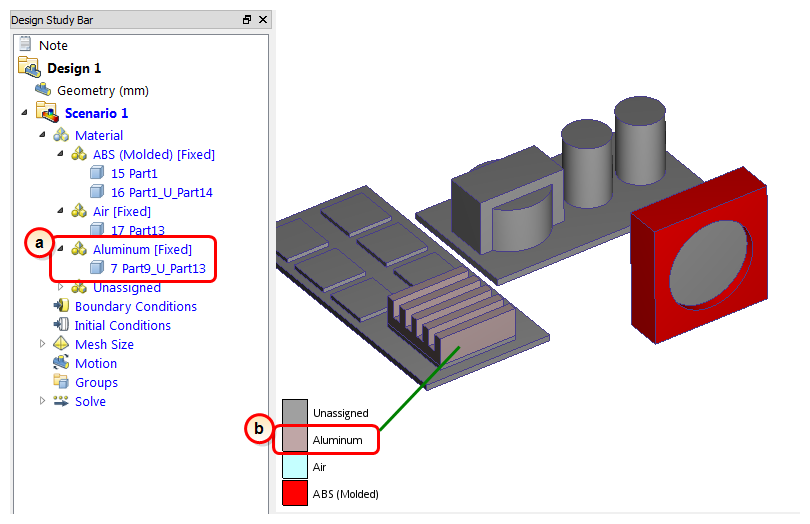 Design Study Bar

Note
Design 1
Geometry (mm)
Scenario 1
Material
ABS (Molded) [Fixed]
15 Part1
16 Part1_U_Part14
Air [Fixed]
17 Part13
a
Aluminum [Fixed]
7 Part9_U_Part13
Unassigned
Boundary Conditions
Initial Conditions
Mesh Size
Motion
Groups
Solve

Unassigned
b
Aluminum
Air
ABS (Molded)