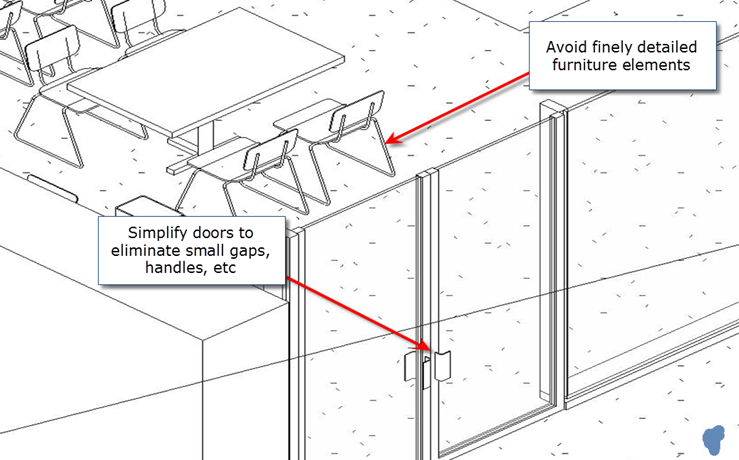 Avoid finely detailed furniture elements

Simplify doors to eliminate small gaps, handles, etc