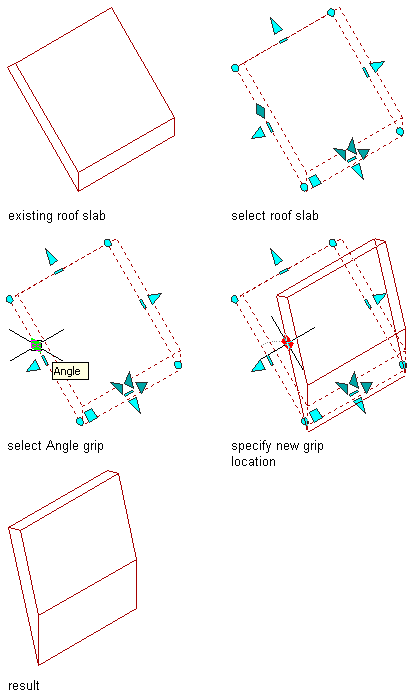 existing roof slab

select roof slab

Angle

select Angle grip

specify new grip location

result