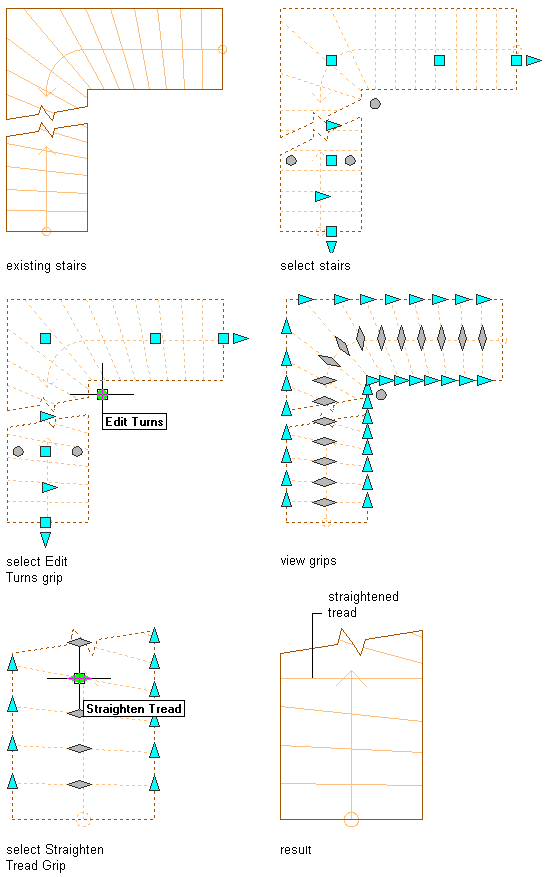 existing stairs

select stairs

Edit Turns

select Edit Turns grip

view grips

Straighten Tread

select Straighten Tread Grip

straightened tread

result