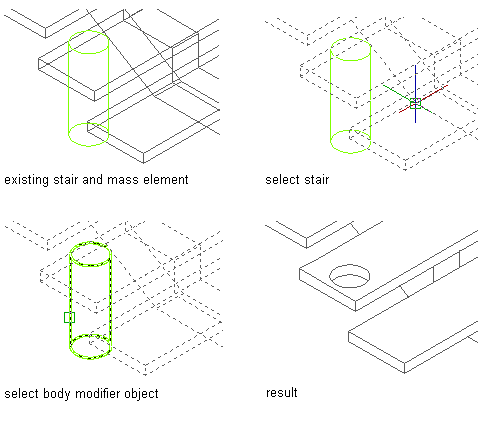 existing stair and mass element

select stair

select body modifier object

result