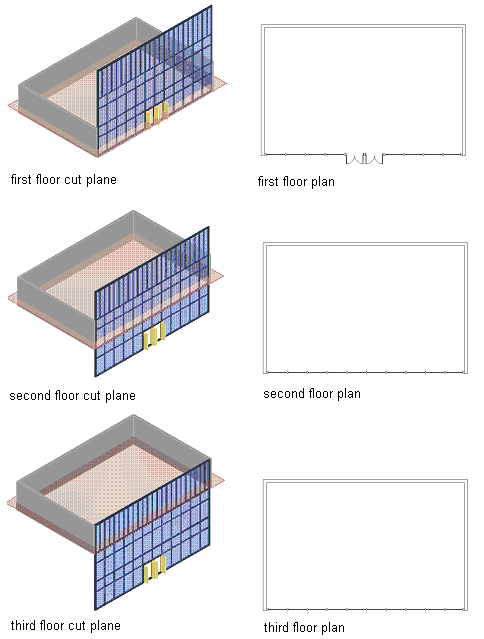 first floor cut plane

first floor plan

second floor cut plane

second floor plan

third floor cut plane

third floor plan