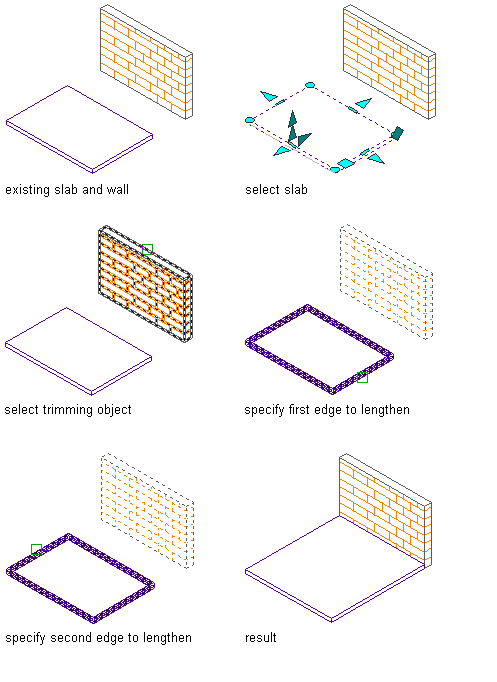 existing slab and wall

select slab

select trimming object

specify first edge to lengthen

specify second edge to lengthen

result