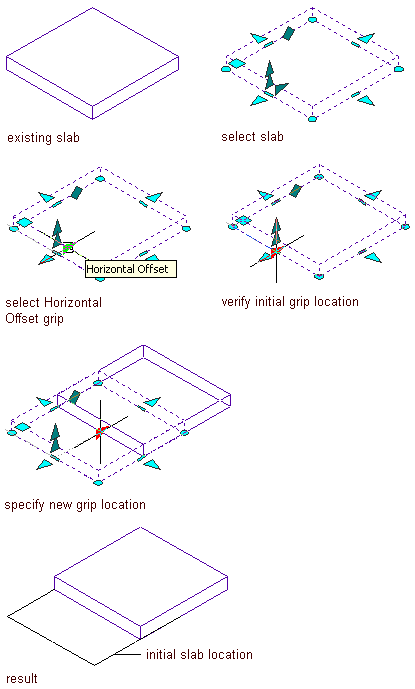 existing slab

select slab

Horizontal Offset

select Horizontal Offset grip

verify initial grip location

specify new grip location

initial slab location

result