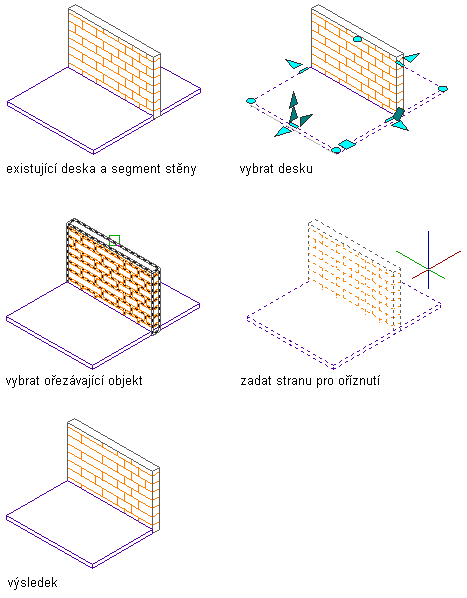 existující deska a segment stěny

vybrat desku

vybrat ořezávající objekt

zadat stranu pro oříznutí

výsledek