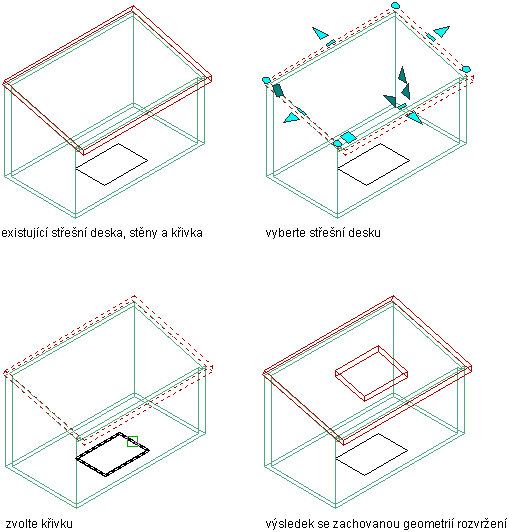 existující střešní deska, stěny a křivka

vyberte střešní desku

zvolte křivku

výsledek se zachovanou geometrií rozvržení