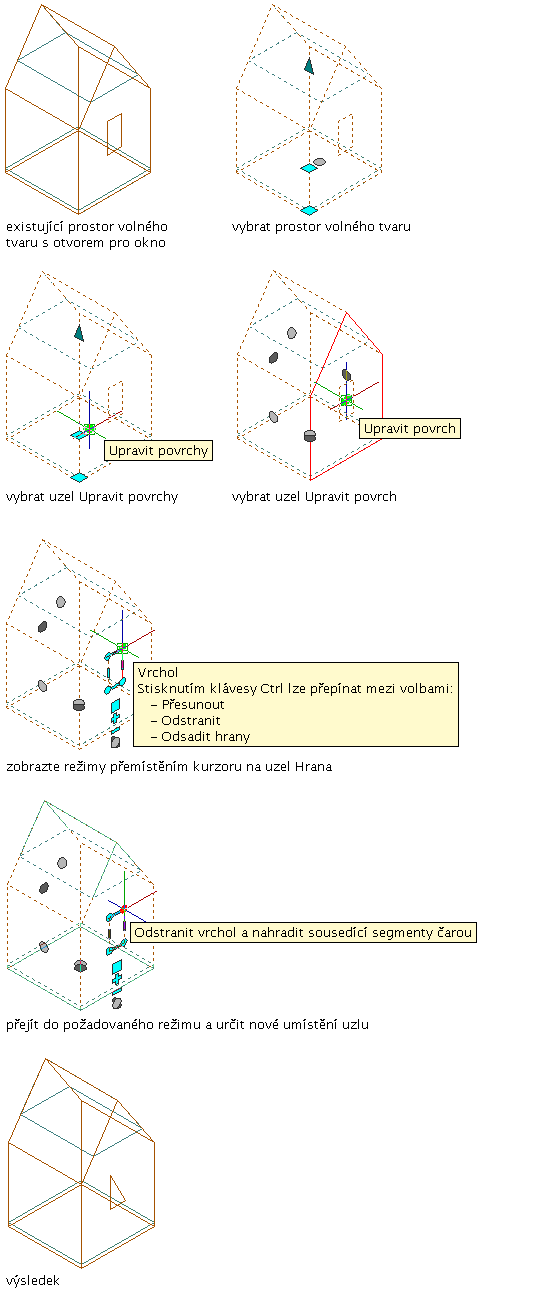 existující prostor volného tvaru s otvorem pro okno

vybrat prostor volného tvaru

Upravit povrchy

vybrat uzel Upravit povrchy

Upravit povrch

vybrat uzel Upravit povrch

Vrchol
Stisknutím klávesy Ctrl lze přepínat mezi volbami:
– Přesunout
– Odstranit
– Odsadit hrany

zobrazte režimy přemístěním kurzoru na uzel Hrana

Odstranit vrchol a nahradit sousedící segmenty čarou

přejít do požadovaného režimu a určit nové umístění uzlu

výsledek