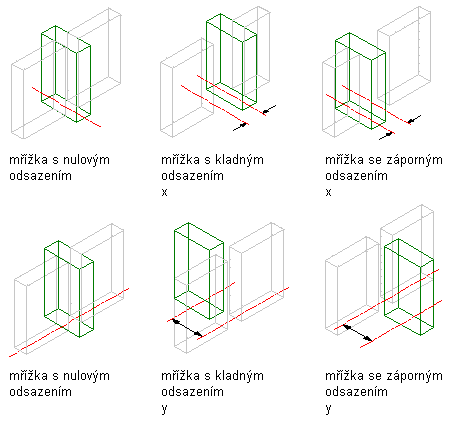 mřížka s nulovým odsazením

mřížka s kladným odsazením x

mřížka se záporným odsazením x

mřížka s nulovým odsazením

mřížka s kladným odsazením y

mřížka se záporným odsazením y