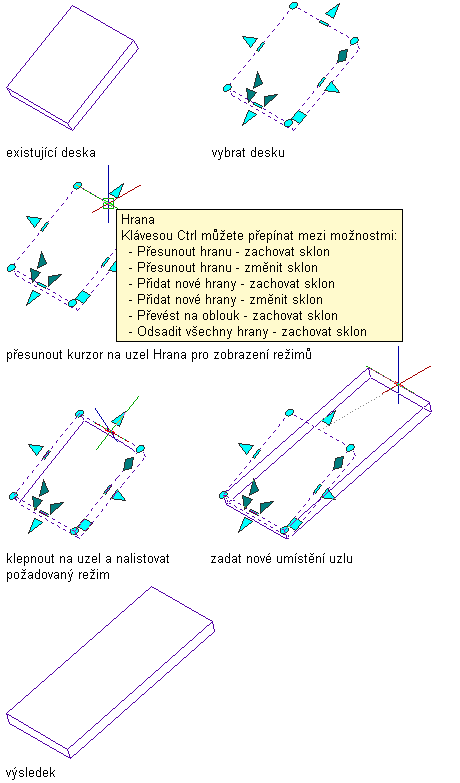 existující deska

vybrat desku

Hrana
Klávesou Ctrl můžete přepínat mezi možnostmi:
- Přesunout hranu - zachovat sklon
- Přesunout hranu - změnit sklon
- Přidat nové hrany - zachovat sklon
- Přidat nové hrany - změnit sklon
- Převést na oblouk - zachovat sklon
- Odsadit všechny hrany - zachovat sklon

přesunout kurzor na uzel Hrana pro zobrazení režimů

klepnout na uzel a nalistovat požadovaný režim

zadat nové umístění uzlu

výsledek