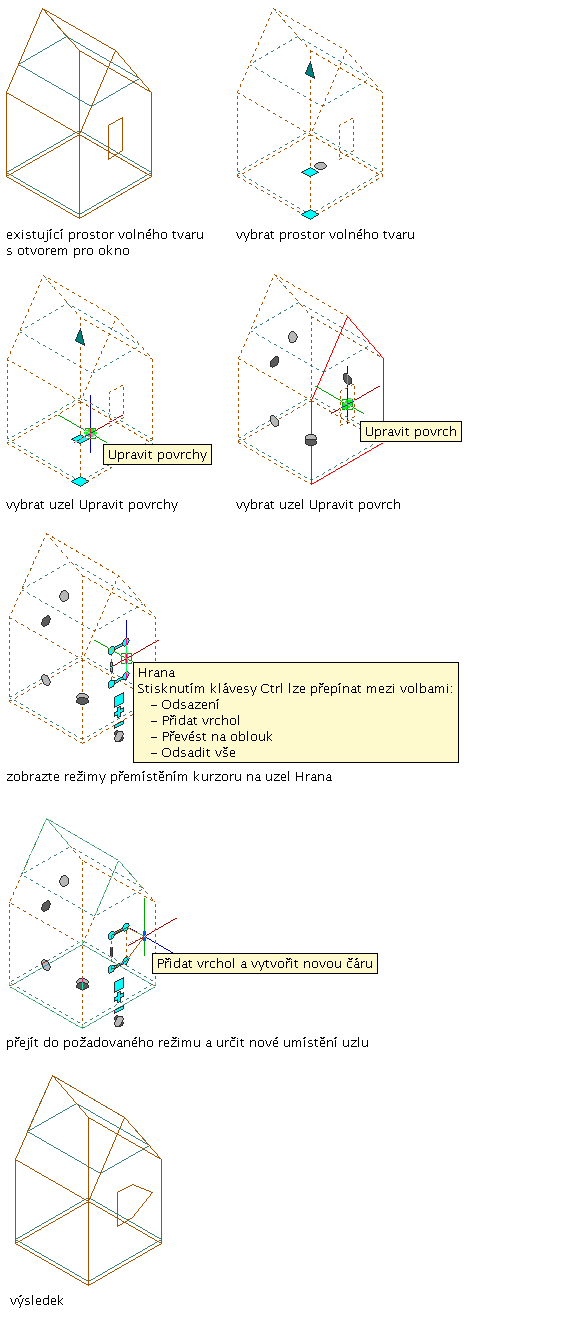 existující prostor volného tvaru s otvorem pro okno

vybrat prostor volného tvaru

Upravit povrchy

vybrat uzel Upravit povrchy

Upravit povrch

vybrat uzel Upravit povrch

Hrana
Stisknutím klávesy Ctrl lze přepínat mezi volbami:
– Odsazení
– Přidat vrchol
– Převést na oblouk
– Odsadit vše

zobrazte režimy přemístěním kurzoru na uzel Hrana

Přidat vrchol a vytvořit novou čáru

přejít do požadovaného režimu a určit nové umístění uzlu

výsledek