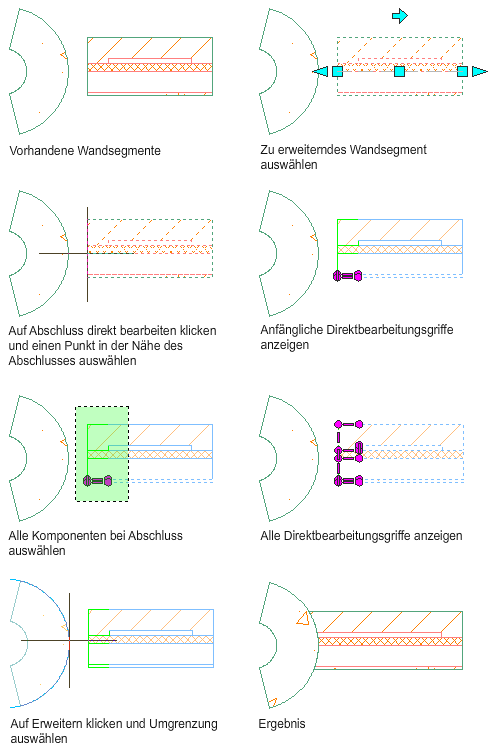 Vorhandene Wandsegmente

Zu erweiterndes Wandsegment auswählen

Auf Abschluss direkt bearbeiten klicken und einen Punkt in der Nähe des Abschlusses auswählen

Anfängliche Direktbearbeitungsgriffe anzeigen

Alle Komponenten bei Abschluss auswählen

Alle Direktbearbeitungsgriffe anzeigen

Auf Erweitern klicken und Umgrenzung auswählen

Ergebnis