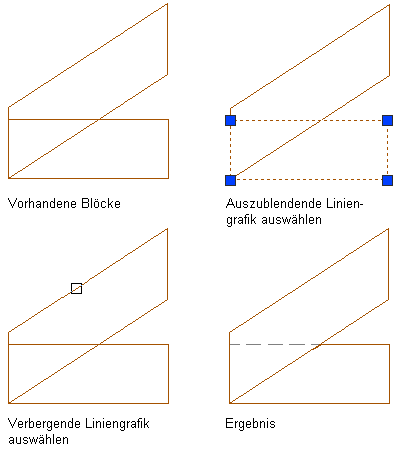 Vorhandene Blöcke

Auszublendende Liniengrafik auswählen

Verbergende Liniengrafik auswählen

Ergebnis