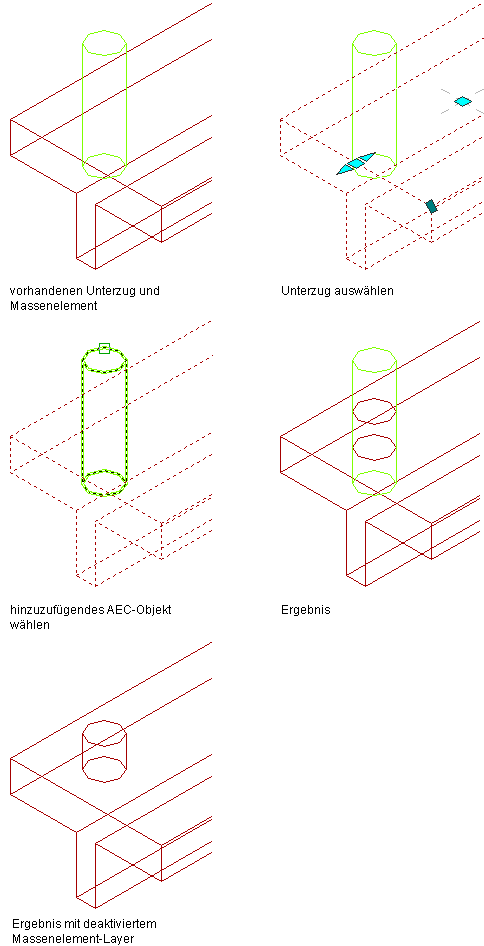 vorhandenen Unterzug und Massenelement

Unterzug auswählen

hinzuzufügendes AEC-Objekt wählen

Ergebnis

Ergebnis mit deaktiviertem Massenelement-Layer