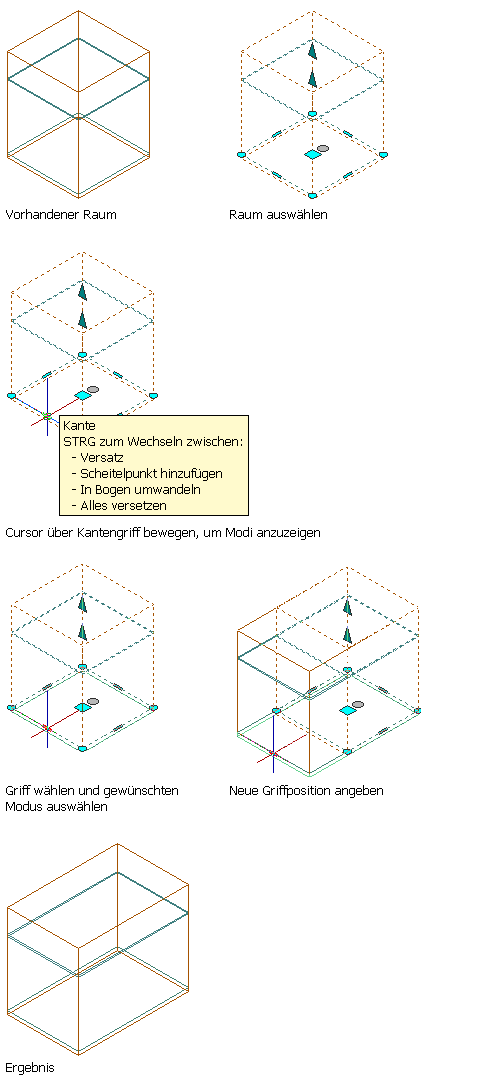 Vorhandener Raum

Raum auswählen

Kante
STRG zum Wechseln zwischen:
- Versatz
- Scheitelpunkt hinzufügen
- In Bogen umwandeln
- Alles versetzen

Cursor über Kantengriff bewegen, um Modi anzuzeigen

Griff wählen und gewünschten Modus auswählen

Neue Griffposition angeben

Ergebnis