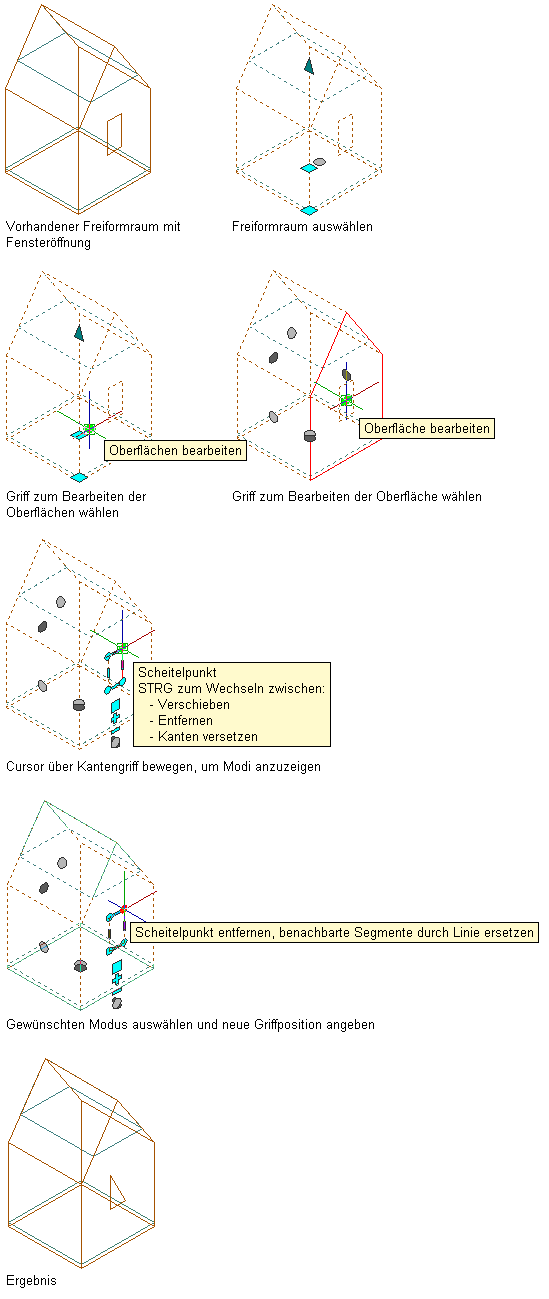 Vorhandener Freiformraum mit Fensteröffnung

Freiformraum auswählen

Oberflächen bearbeiten

Oberfläche bearbeiten

Griff zum Bearbeiten der Oberflächen wählen

Griff zum Bearbeiten der Oberfläche wählen

Scheitelpunkt
STRG zum Wechseln zwischen:
- Verschieben
- Entfernen
- Kanten versetzen

Cursor über Kantengriff bewegen, um Modi anzuzeigen

Scheitelpunkt entfernen, benachbarte Segmente durch Linie ersetzen

Gewünschten Modus auswählen und neue Griffposition angeben

Ergebnis