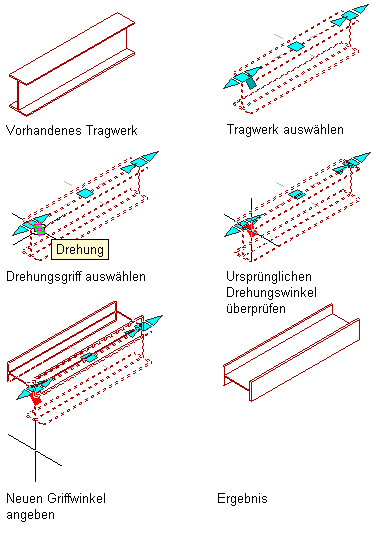 Vorhandenes Tragwerk

Tragwerk auswählen

Drehung

Drehungsgriff auswählen

Ursprünglichen Drehungswinkel überprüfen

Neuen Griffwinkel angeben

Ergebnis