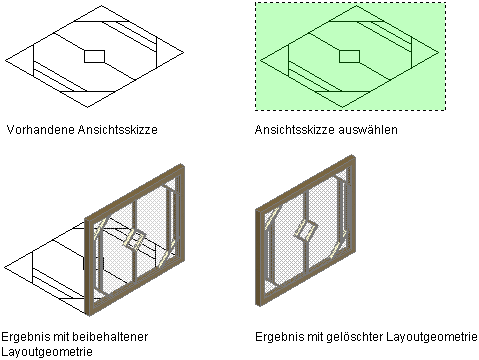 Vorhandene Ansichtsskizze

Ansichtsskizze auswählen

Ergebnis mit beibehaltener Layoutgeometrie

Ergebnis mit gelöschter Layoutgeometrie