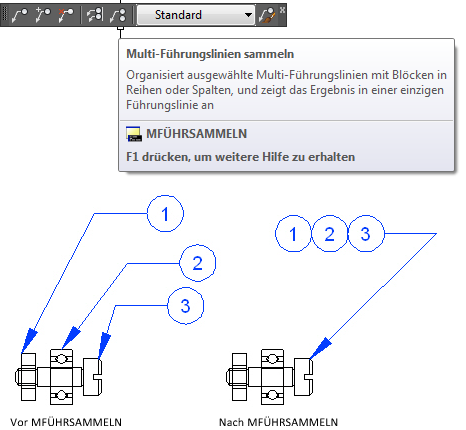 Standard

Multi-Führungslinien sammeln

Organisiert ausgewählte Multi-Führungslinien mit Blöcken in Reihen oder Spalten, und zeigt das Ergebnis in einer einzigen Führungslinie an

MFÜHRSAMMELN

F1 drücken, um weitere Hilfe zu erhalten

1

2

3

1 2 3

Vor MFÜHRSAMMELN

Nach MFÜHRSAMMELN