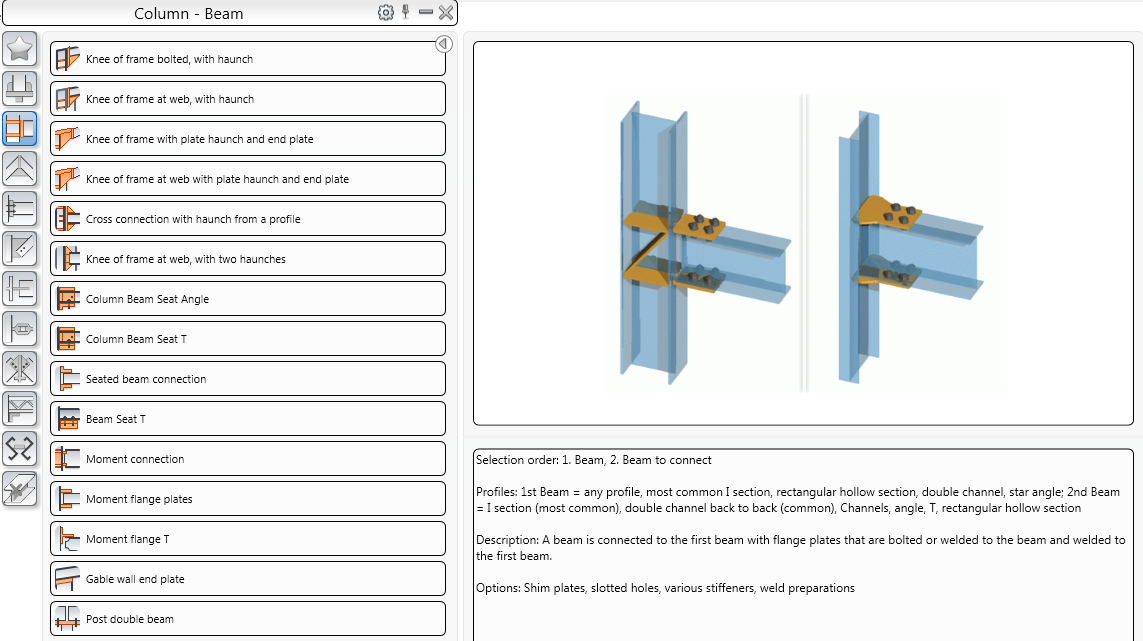 Column - Beam

Knee of frame bolted, with haunch

Knee of frame at web, with haunch

Knee of frame with plate haunch and end plate

Knee of frame at web with plate haunch and end plate

Cross connection with haunch from a profile

Knee of frame at web, with two haunches

Column Beam Seat Angle

Column Beam Seat T

Seated beam connection

Beam Seat T

Moment connection

Moment flange plates

Moment flange T

Gable wall end plate

Post double beam

Selection order: 1. Beam, 2. Beam to connect

Profiles: 1st Beam = any profile, most common I section, rectangular hollow section, double channel, star angle; 2nd Beam = I section (most common), double channel back to back (common), Channels, angle, T, rectangular hollow section

Description: A beam is connected to the first beam with flange plates that are bolted or welded to the beam and welded to the first beam.

Options: Shim plates, slotted holes, various stiffeners, weld preparations