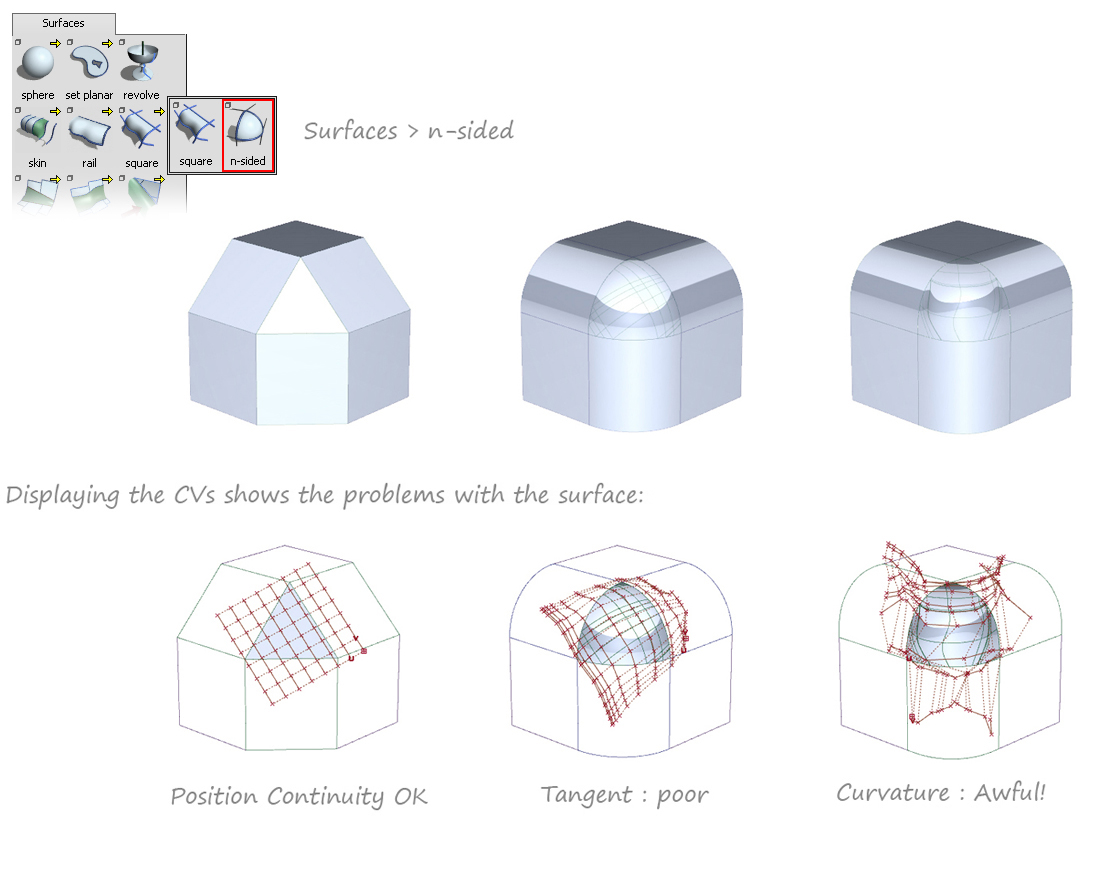 Surfaces

sphere set planar revolve

skin rail square

square n-sided

Surfaces > n-sided

Displaying the CVs shows the problems with the surface:

Position Continuity OK

Tangent : poor

Curvature : Awful!