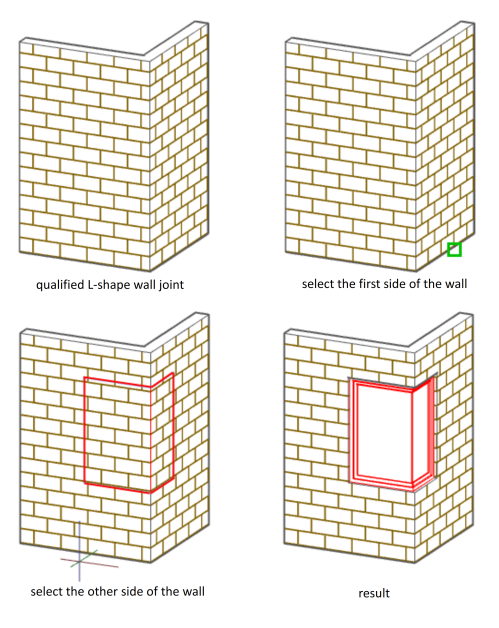 qualified L-shape wall joint

select the first side of the wall

select the other side of the wall

result