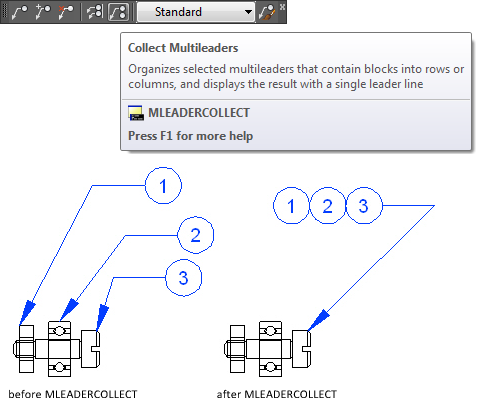 Standard

Collect Multileaders

Organizes selected multileaders that contain blocks into rows or columns, and displays the result with a single leader line

MLEADERCOLLECT

Press F1 for more help

1

2

3

1 2 3

before MLEADERCOLLECT

after MLEADERCOLLECT