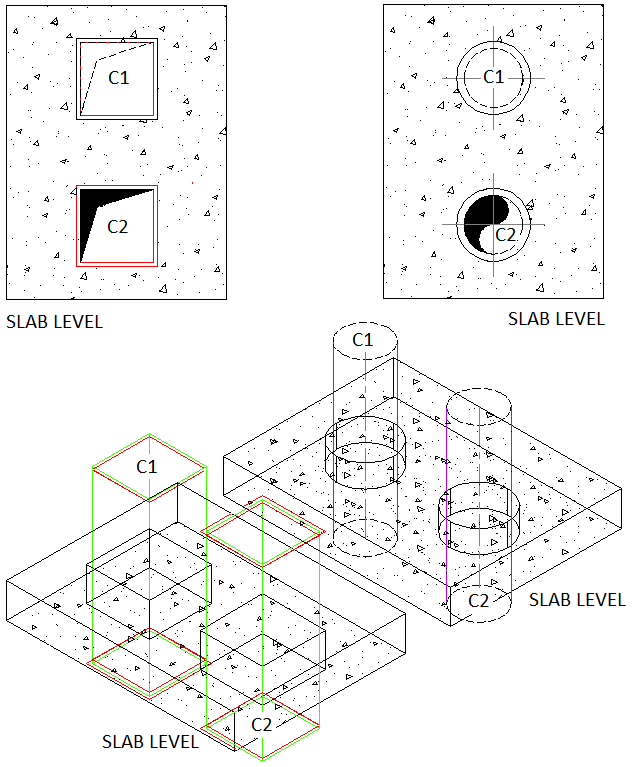 C1

C2

SLAB LEVEL

C1

C2

SLAB LEVEL

C1

C1

C2

SLAB LEVEL

C2

SLAB LEVEL